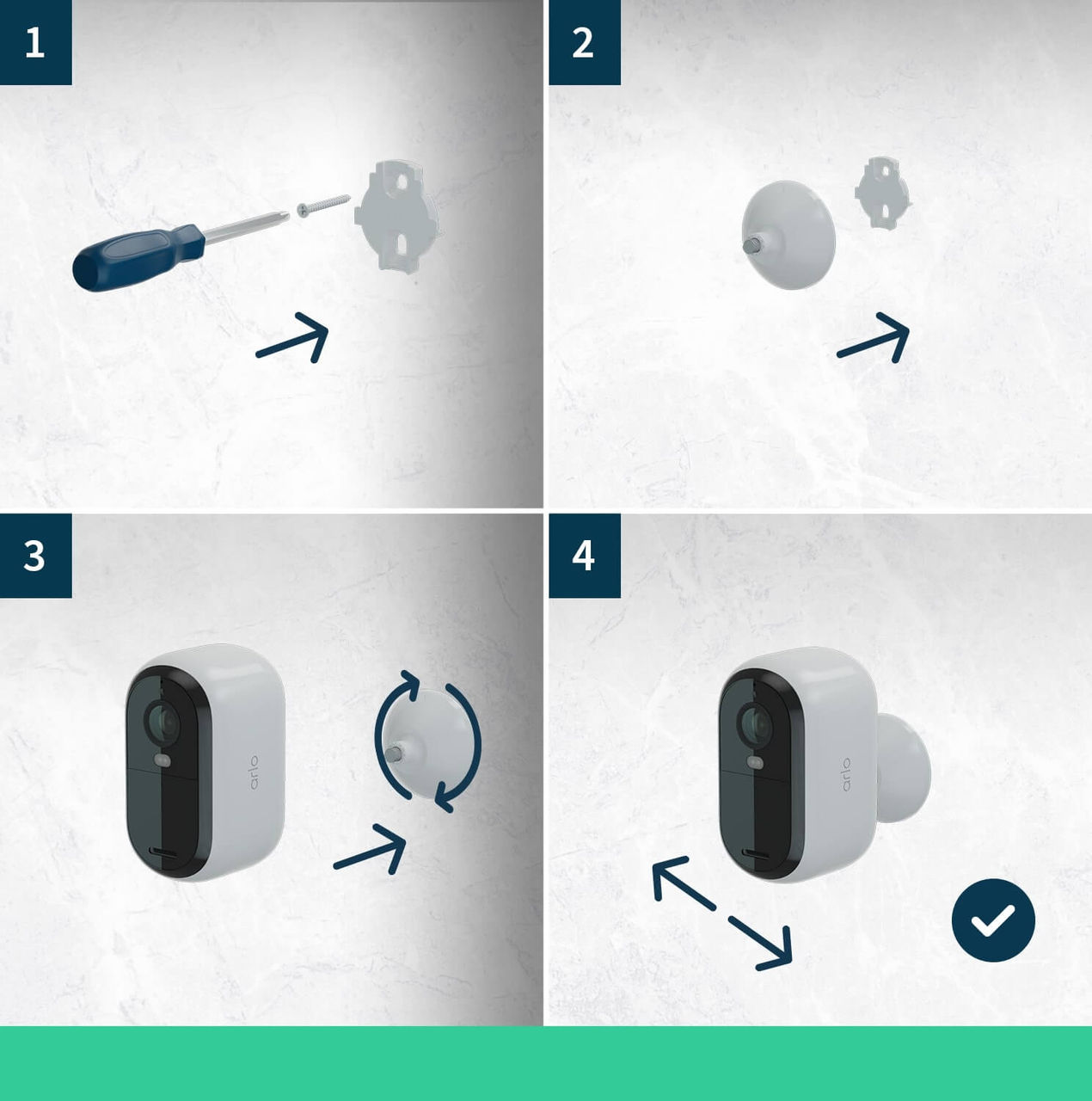 1

2

3

arlo

4

arlo